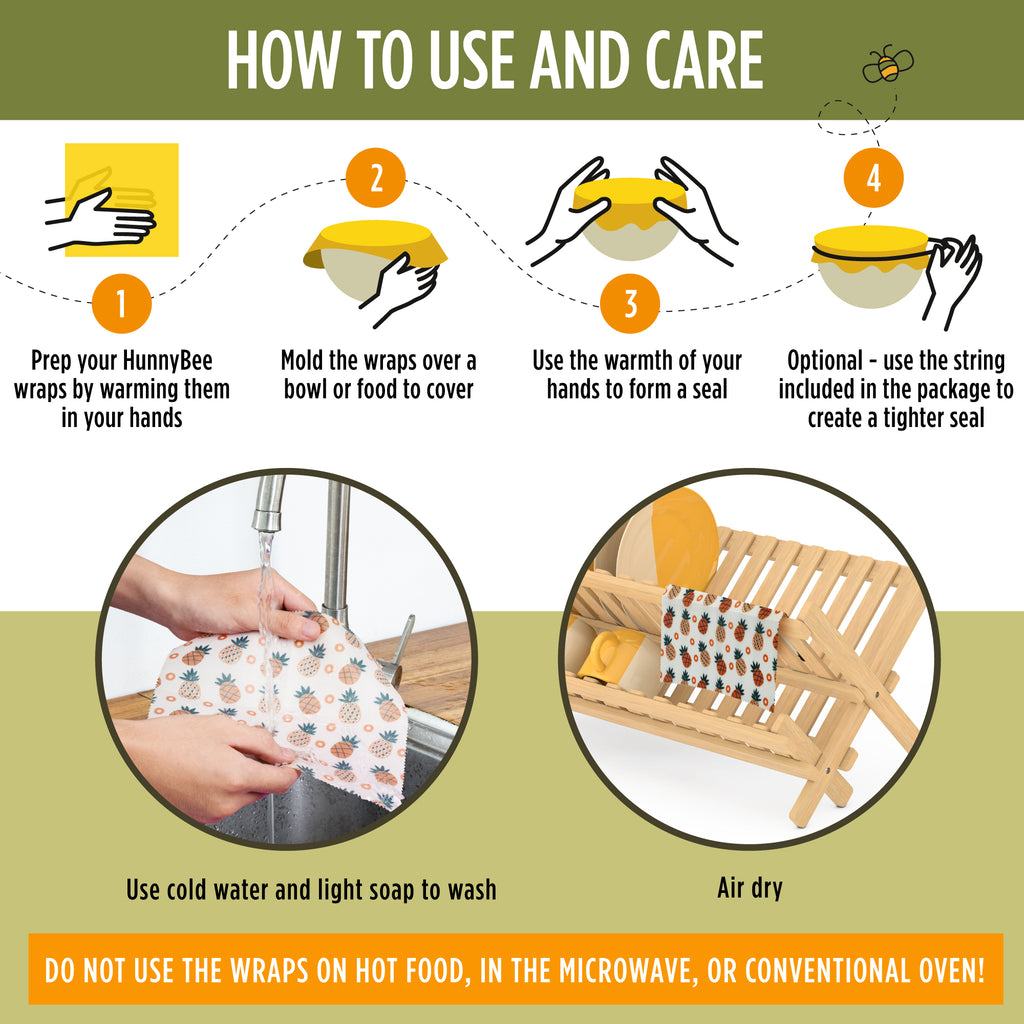 HOW TO USE AND CARE

1
Prep your HunnyBee wraps by warming them in your hands

2
Mold the wraps over a bowl or food to cover

3
Use the warmth of your hands to form a seal

4
Optional - use the string included in the package to create a tighter seal

Use cold water and light soap to wash

Air dry

DO NOT USE THE WRAPS ON HOT FOOD, IN THE MICROWAVE, OR CONVENTIONAL OVEN!